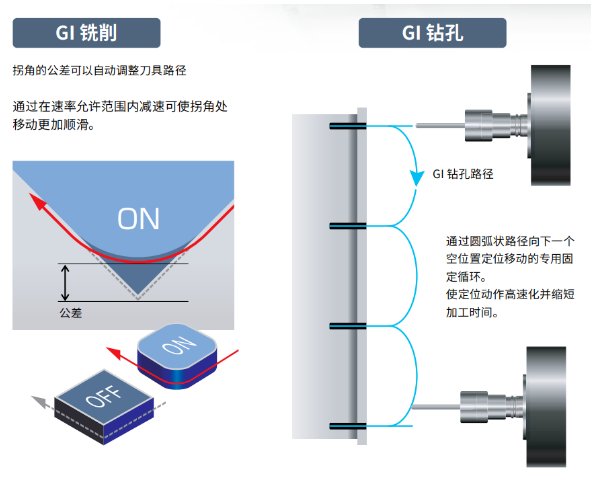 GI 铣削

拐角的公差可以自动调整刀具路径

通过在速率允许范围内减速可使拐角处移动更加顺滑。

ON

公差

ON

OFF

GI 钻孔

GI 钻孔路径

通过圆弧状路径向下一个空位置定位移动的专用固定循环。
使定位动作高速化并缩短加工时间。